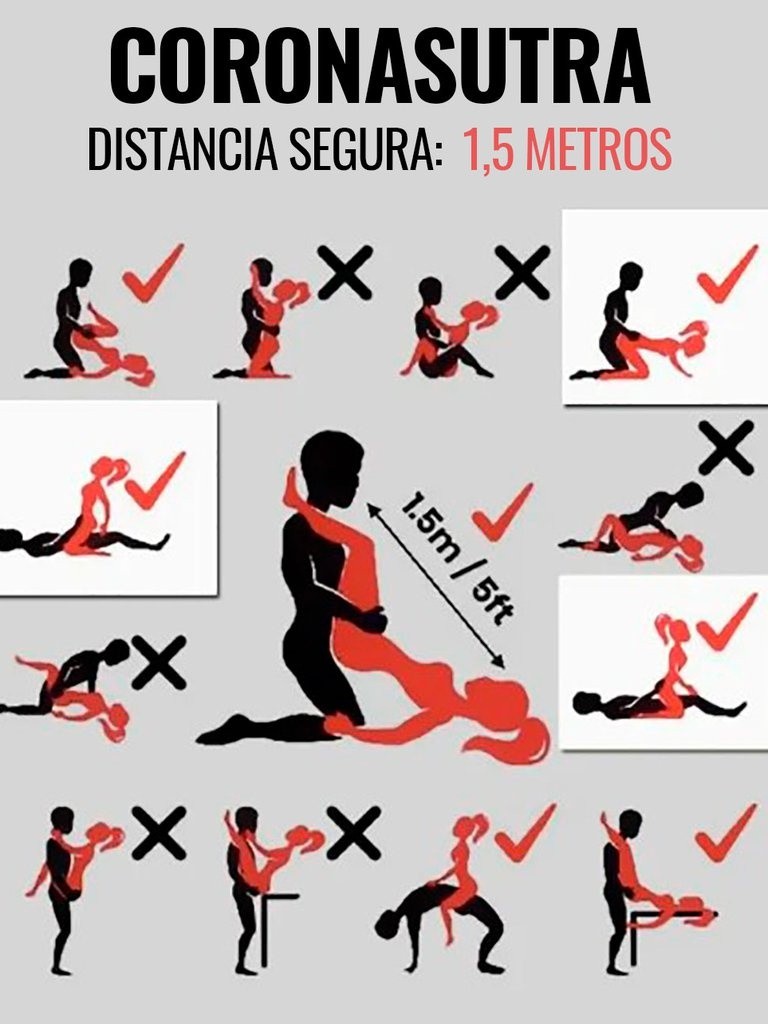 CORONASUTRA
DISTANCIA SEGURA: 1,5 METROS

1.5m / 5ft