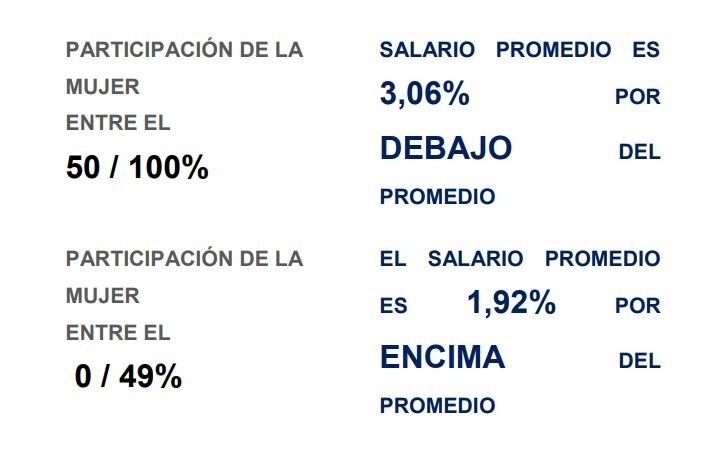 PARTICIPACIÓN DE LA MUJER
ENTRE EL
50 / 100%

SALARIO PROMEDIO ES 3,06% POR DEBAJO DEL PROMEDIO

PARTICIPACIÓN DE LA MUJER
ENTRE EL
0 / 49%

EL SALARIO PROMEDIO ES 1,92% POR ENCIMA DEL PROMEDIO